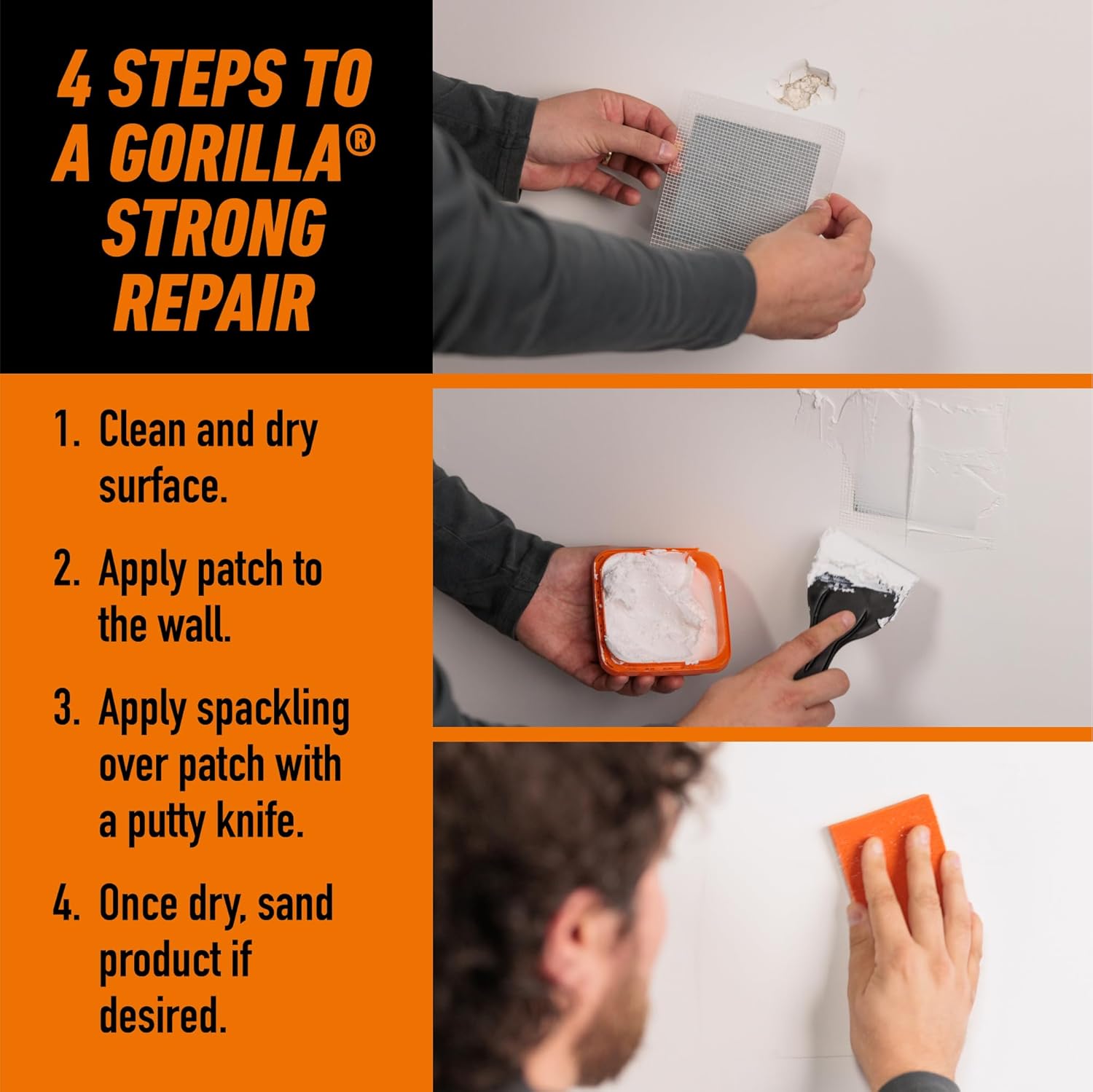 4 STEPS TO A GORILLA® STRONG REPAIR

1. Clean and dry surface.

2. Apply patch to the wall.

3. Apply spackling over patch with a putty knife.

4. Once dry, sand product if desired.