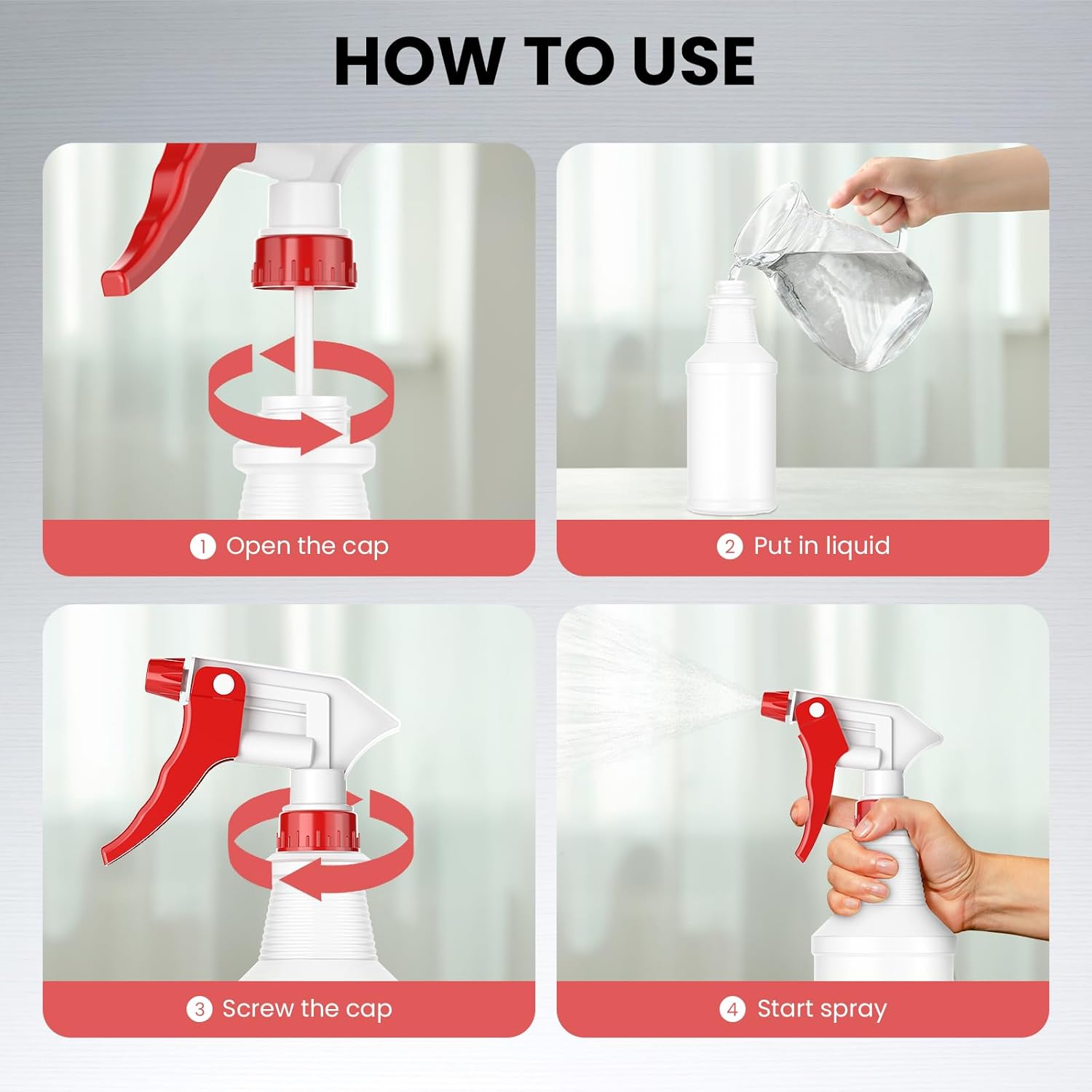 HOW TO USE

1 Open the cap

2 Put in liquid

3 Screw the cap

4 Start spray