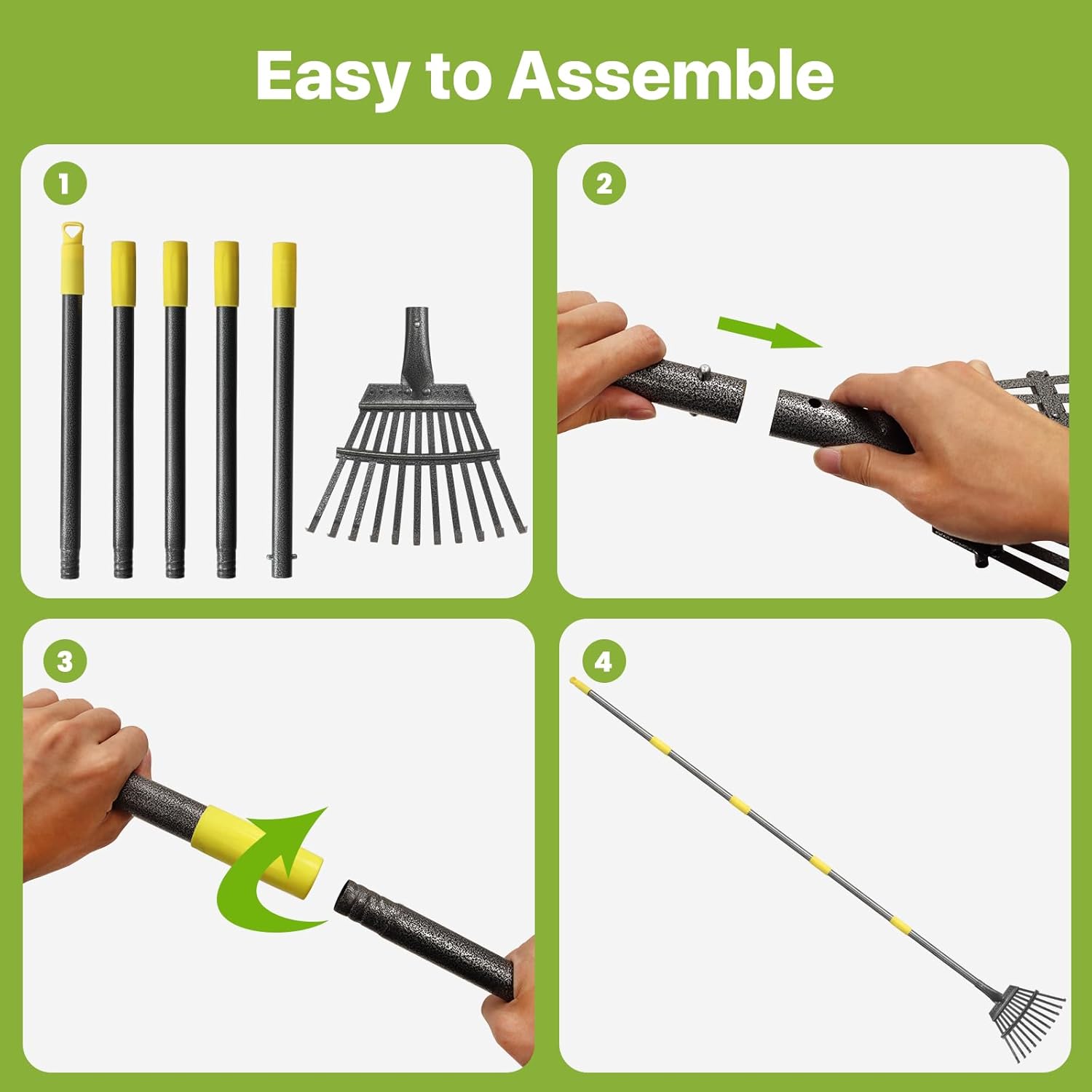 Easy to Assemble

1

2

3

4