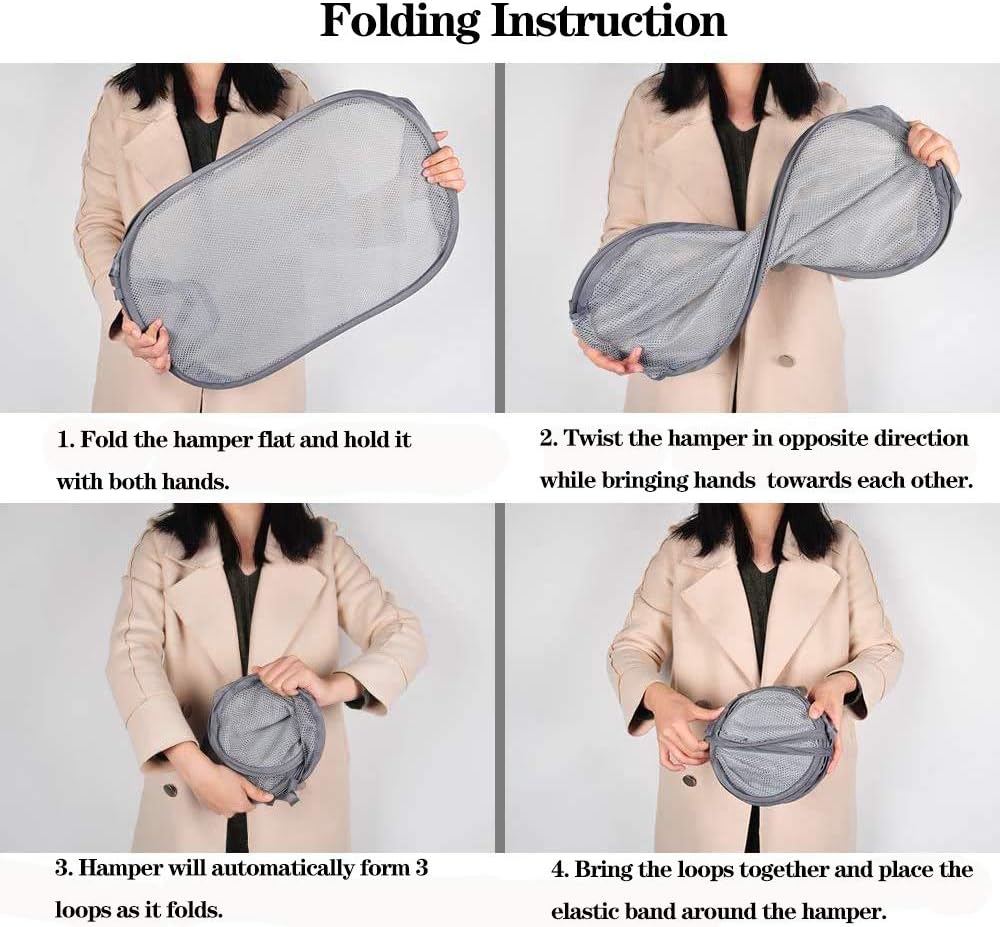 Folding Instruction

1. Fold the hamper flat and hold it with both hands.

2. Twist the hamper in opposite direction while bringing hands  towards each other.

3. Hamper will automatically form 3 loops as it folds.

4. Bring the loops together and place the elastic band around the hamper.