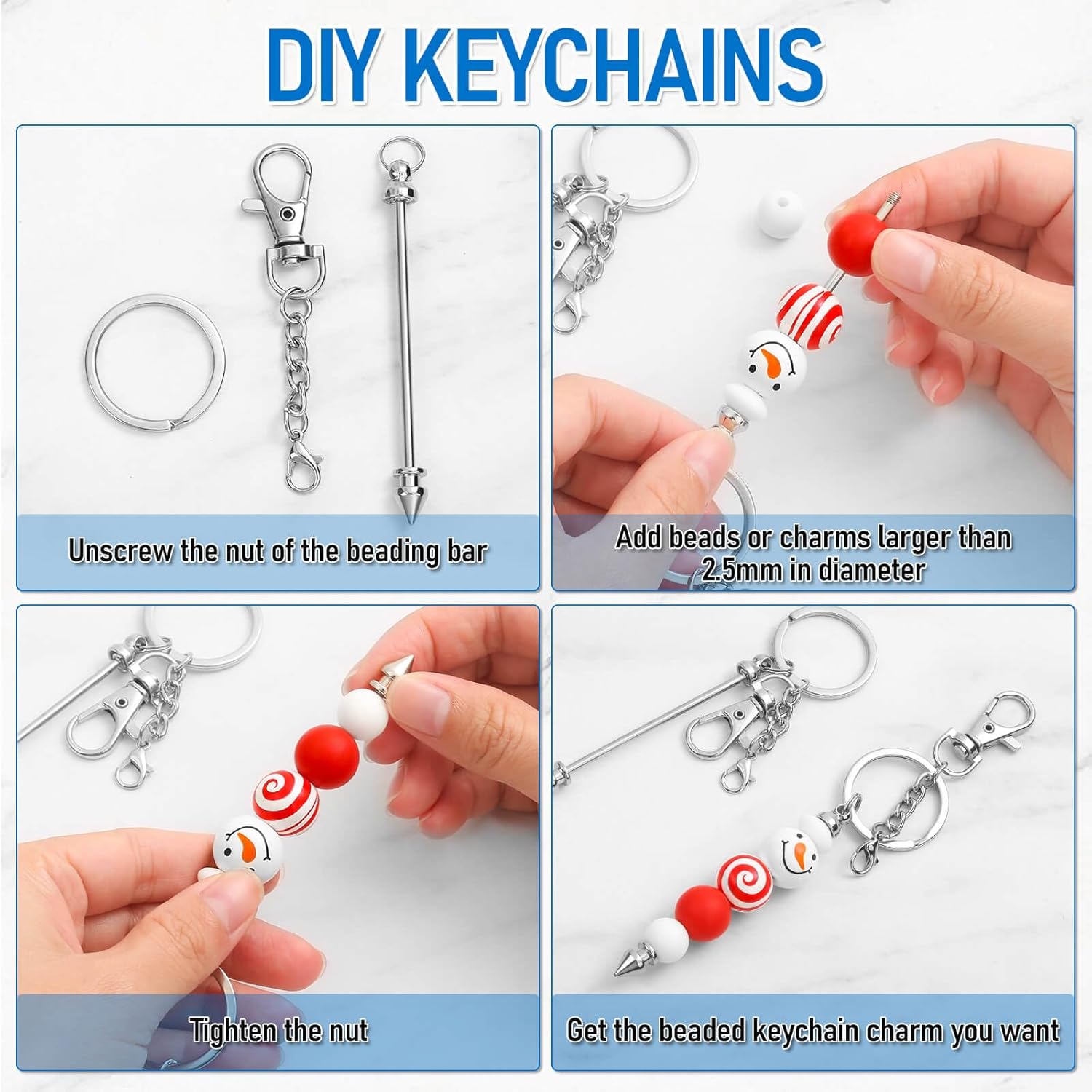 DIY KEYCHAINS

Unscrew the nut of the beading bar

Add beads or charms larger than 2.5mm in diameter

Tighten the nut

Get the beaded keychain charm you want