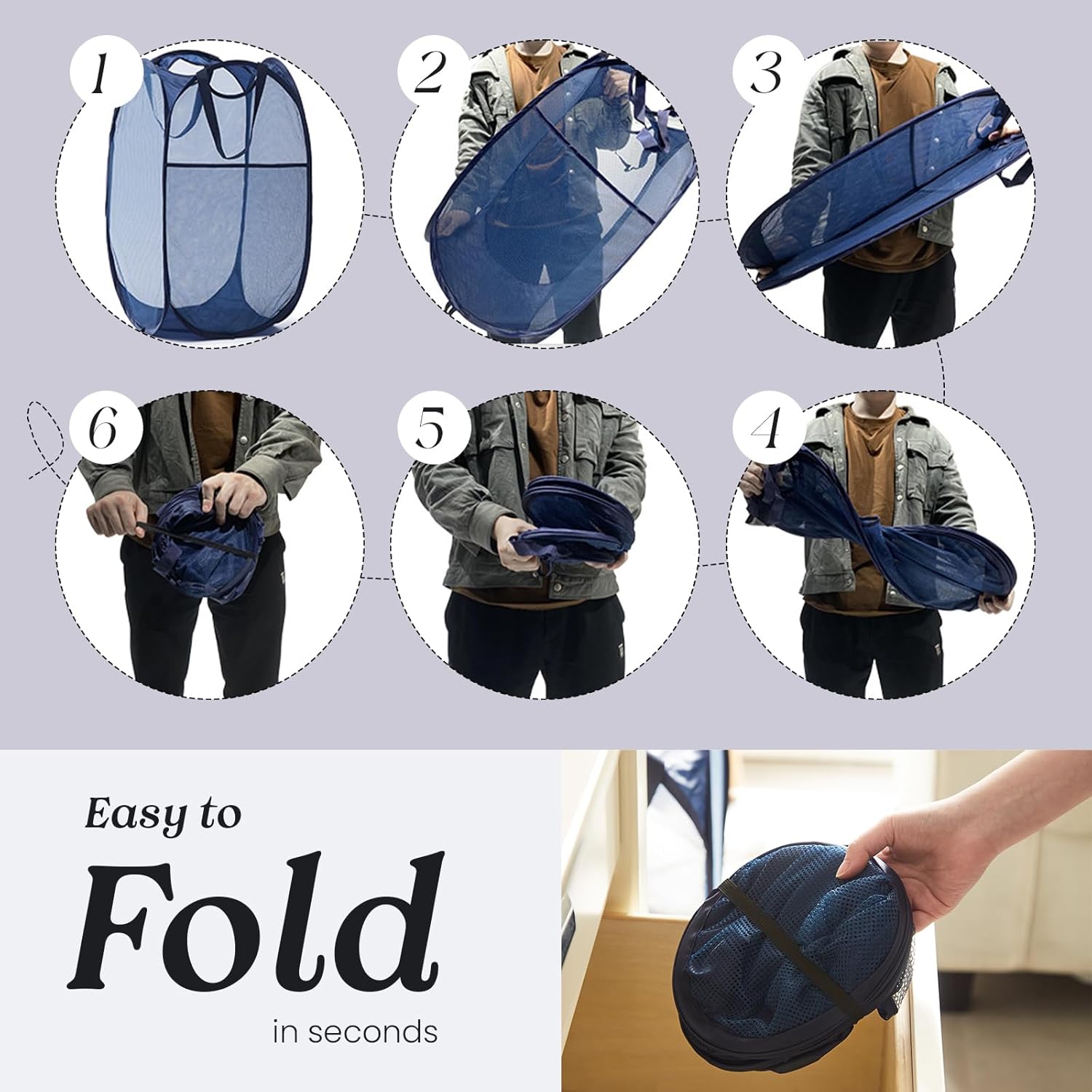 1

2

3

6

5

4

Easy to

Fold

in seconds